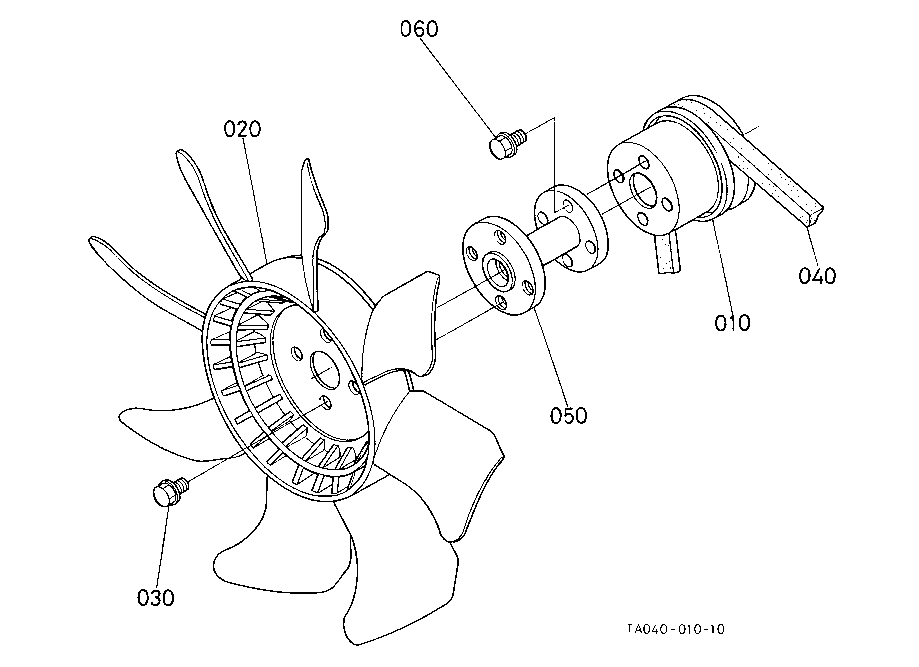 060
020
040
010
050
030
TA040-010-10